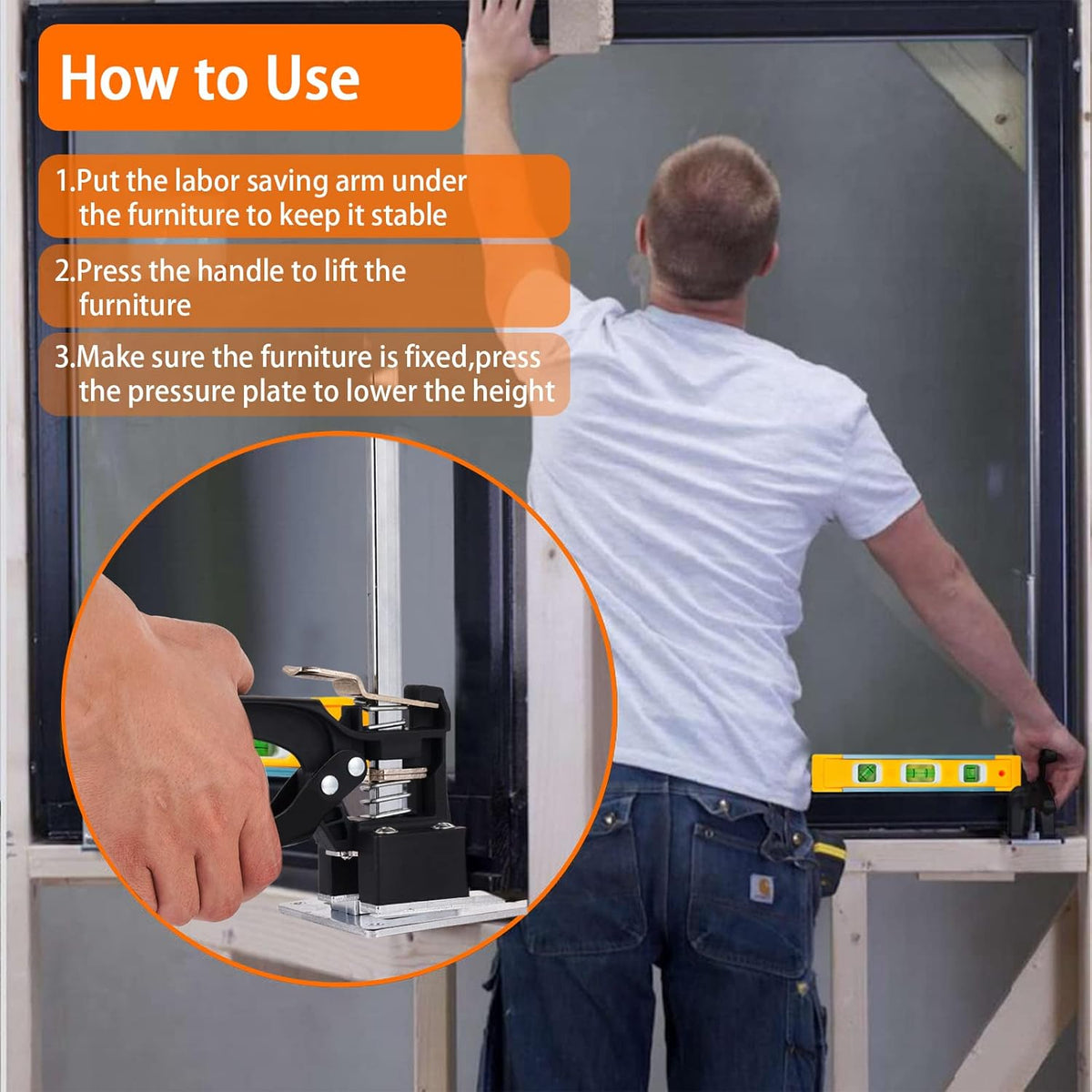 How to Use

1.Put the labor saving arm under the furniture to keep it stable

2.Press the handle to lift the furniture

3.Make sure the furniture is fixed,press the pressure plate to lower the height